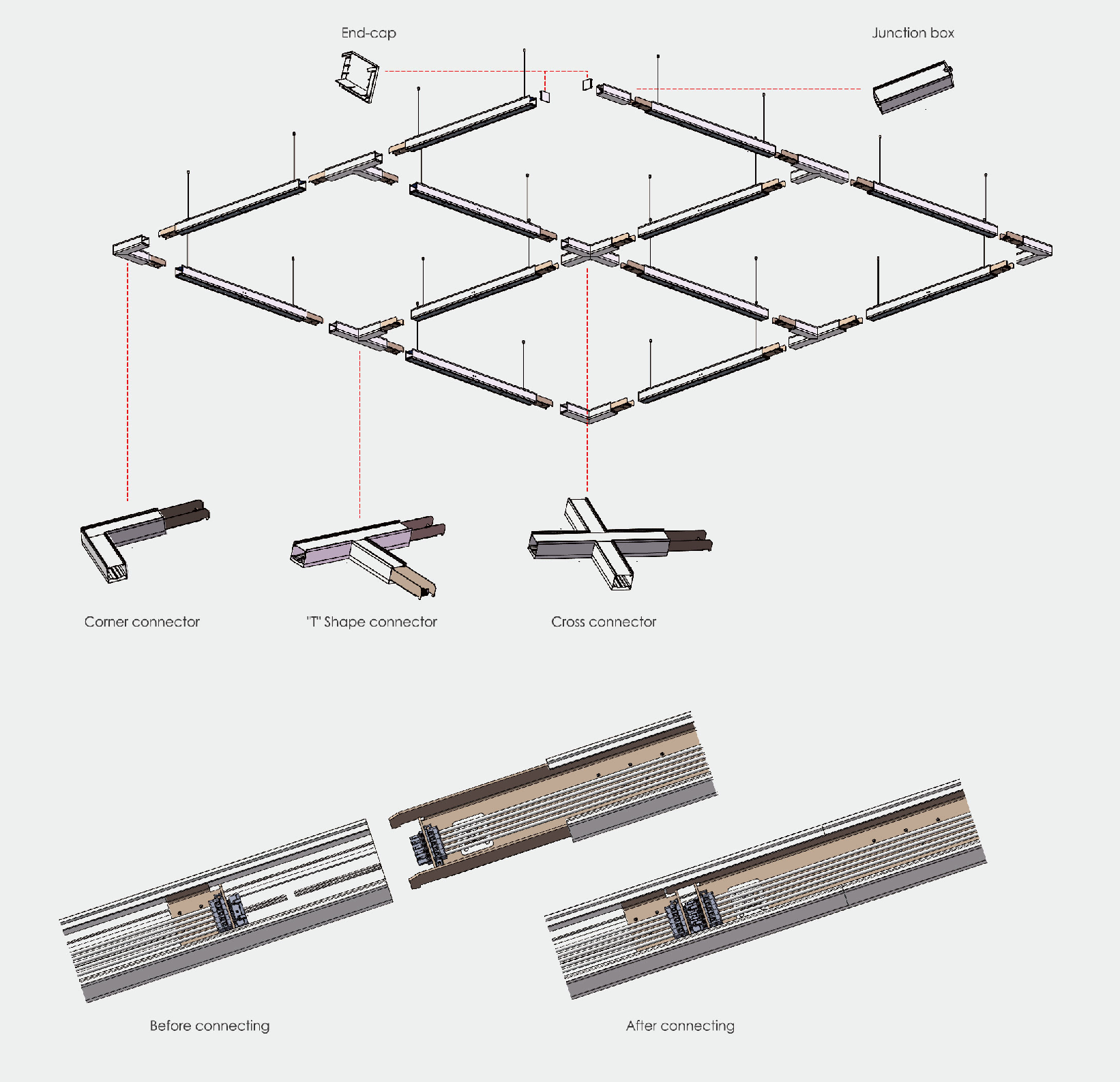 End-cap

Junction box

Corner connector

"T" Shape connector

Cross connector

Before connecting

After connecting